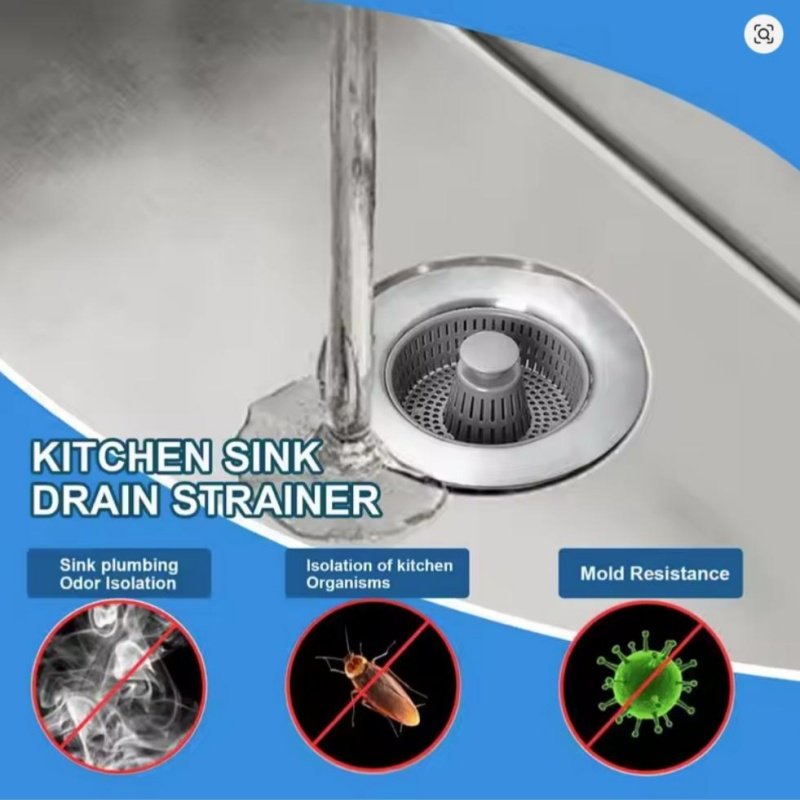 KITCHEN SINK
DRAIN STRAINER

Sink plumbing
Odor Isolation

Isolation of kitchen
Organisms

Mold Resistance