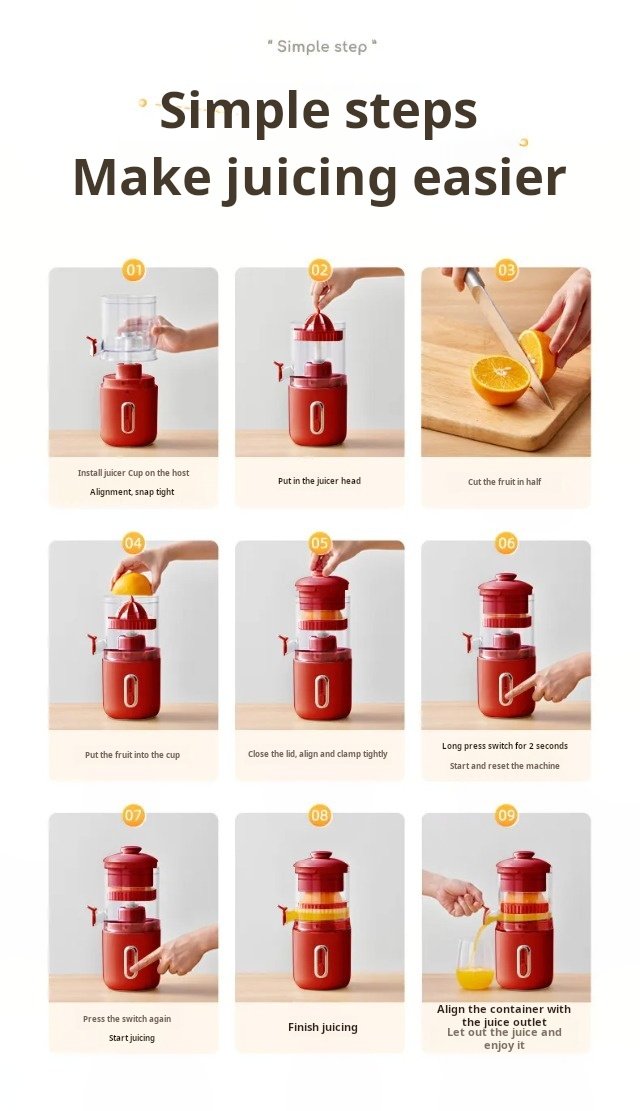 " Simple step "

Simple steps
Make juicing easier

01
Install juicer Cup on the host
Alignment, snap tight

02
Put in the juicer head

03
Cut the fruit in half

04
Put the fruit into the cup

05
Close the lid, align and clamp tightly

06
Long press switch for 2 seconds
Start and reset the machine

07
Press the switch again
Start juicing

08
Finish juicing

09
Align the container with the juice outlet
Let out the juice and enjoy it